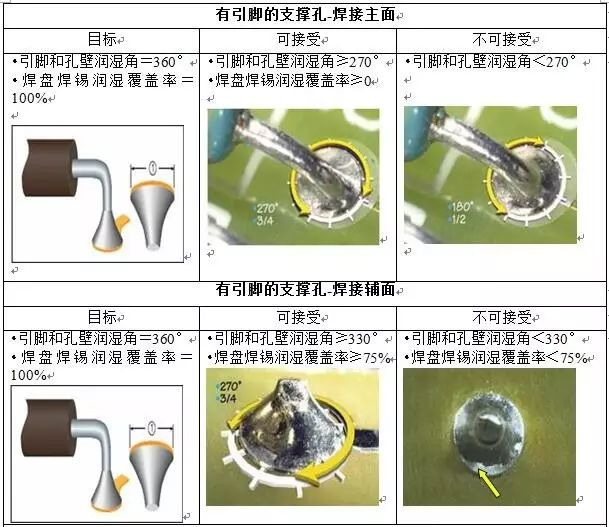 | 有引脚的支撑孔-焊接主面 | | |
|---|---|---|
| 目标 | 可接受 | 不可接受 |
| •引脚和孔壁润湿角=360° •焊盘焊锡润湿覆盖率=100% ① | •引脚和孔壁润湿角≥270° •焊盘焊锡润湿覆盖率≥0 270° 3/4 | •引脚和孔壁润湿角<270° 180° 1/2 |

| 有引脚的支撑孔-焊接辅面 | | |
|---|---|---|
| 目标 | 可接受 | 不可接受 |
| •引脚和孔壁润湿角=360° •焊盘焊锡润湿覆盖率=100% ① | •引脚和孔壁润湿角≥330° •焊盘焊锡润湿覆盖率≥75% 270° 3/4 | •引脚和孔壁润湿角<330° •焊盘焊锡润湿覆盖率<75% |