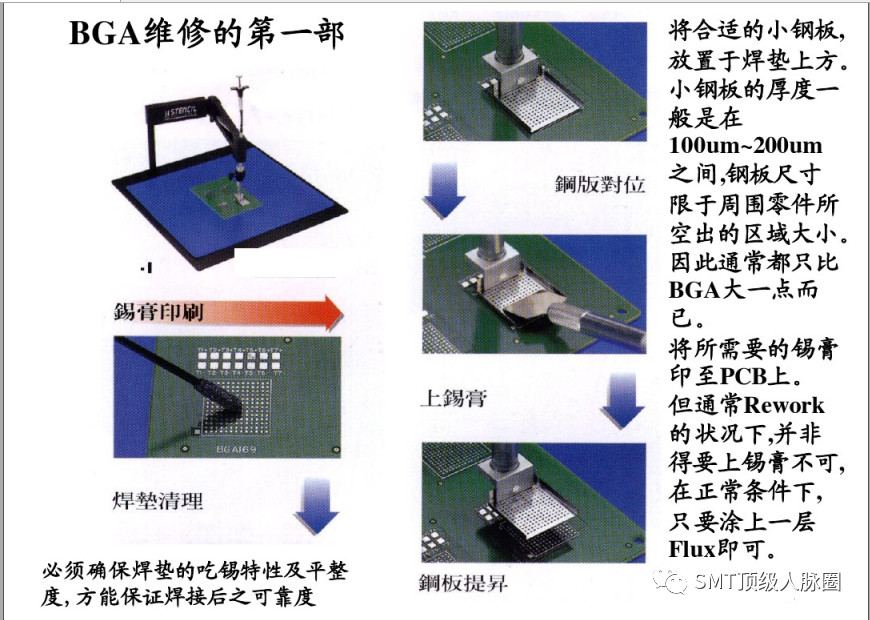 BGA维修的第一部

STENCIL

錫膏印刷

BGA169

焊墊清理

必须确保焊垫的吃锡特性及平整度,方能保证焊接后之可靠度

鋼版對位

上錫膏

鋼板提昇

将合适的小钢板,放置于焊垫上方。小钢板的厚度一般是在100um~200um之间,钢板尺寸限于周围零件所空出的区域大小。因此通常都只比BGA大一点而已。

将所需要的锡膏印至PCB上。

但通常Rework的状况下,并非得要上锡膏不可,在正常条件下,只要涂上一层Flux即可。

SMT顶级人脉圈