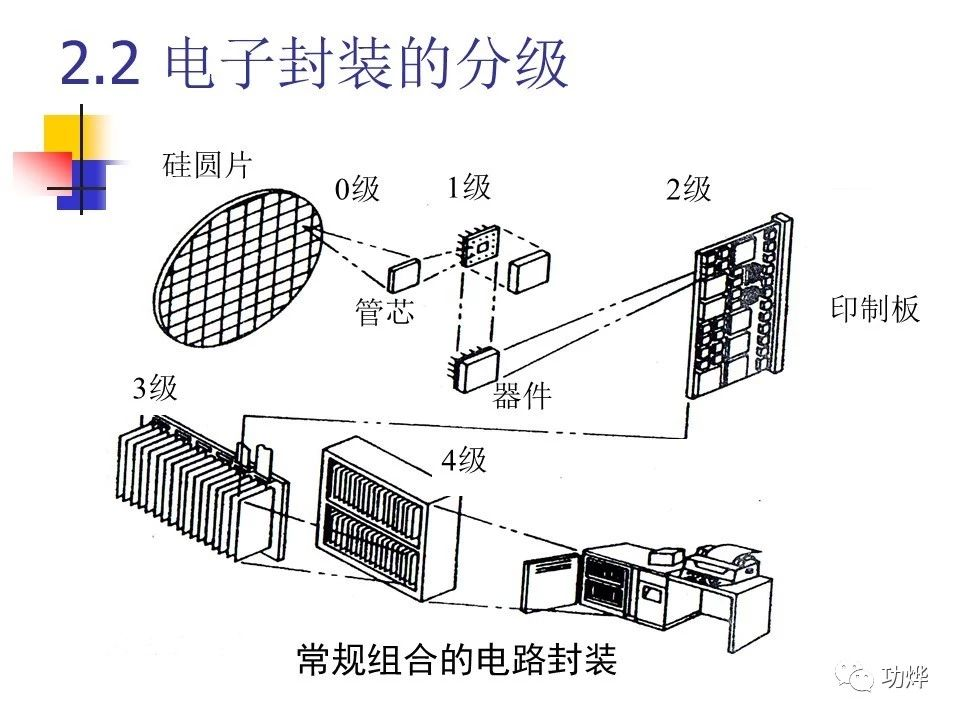 2.2 电子封装的分级

硅圆片

0级

1级

2级

管芯

印制板

器件

3级

4级

常规组合的电路封装

功烨